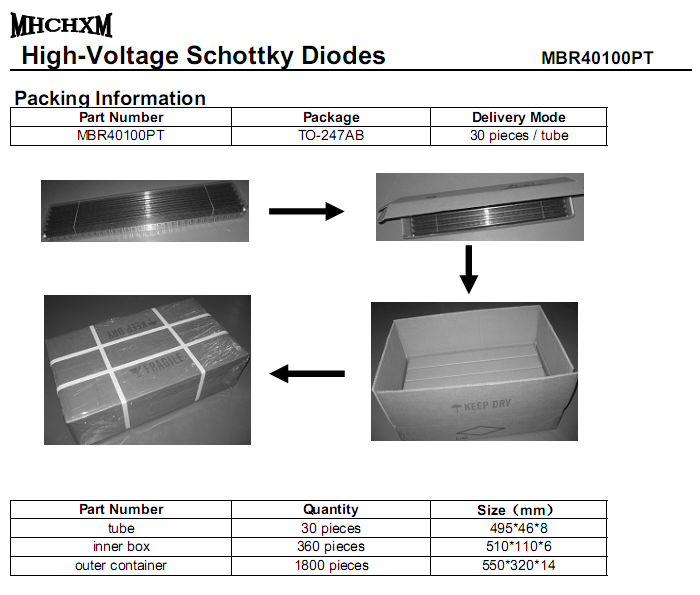 MHCHXM
High-Voltage Schottky Diodes MBR40100PT

Packing Information

| Part Number | Package | Delivery Mode |
|---|---|---|
| MBR40100PT | TO-247AB | 30 pieces / tube |

KEEP DRY
FRAGILE
KEEP DRY

| Part Number | Quantity | Size（mm） |
|---|---|---|
| tube | 30 pieces | 495*46*8 |
| inner box | 360 pieces | 510*110*6 |
| outer container | 1800 pieces | 550*320*14 |