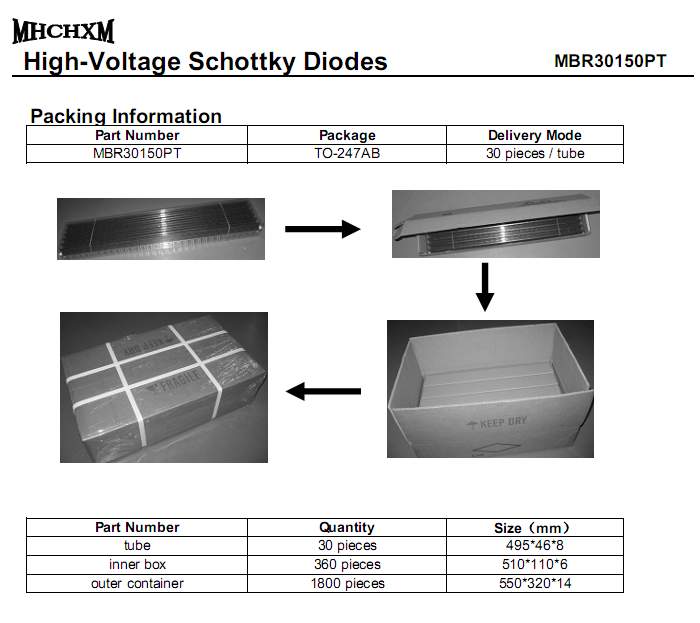 MHCHXM

High-Voltage Schottky Diodes

MBR30150PT

Packing Information

| Part Number | Package | Delivery Mode |
|---|---|---|
| MBR30150PT | TO-247AB | 30 pieces / tube |

KEEP DRY

FRAGILE

KEEP DRY

| Part Number | Quantity | Size（mm） |
|---|---|---|
| tube | 30 pieces | 495*46*8 |
| inner box | 360 pieces | 510*110*6 |
| outer container | 1800 pieces | 550*320*14 |